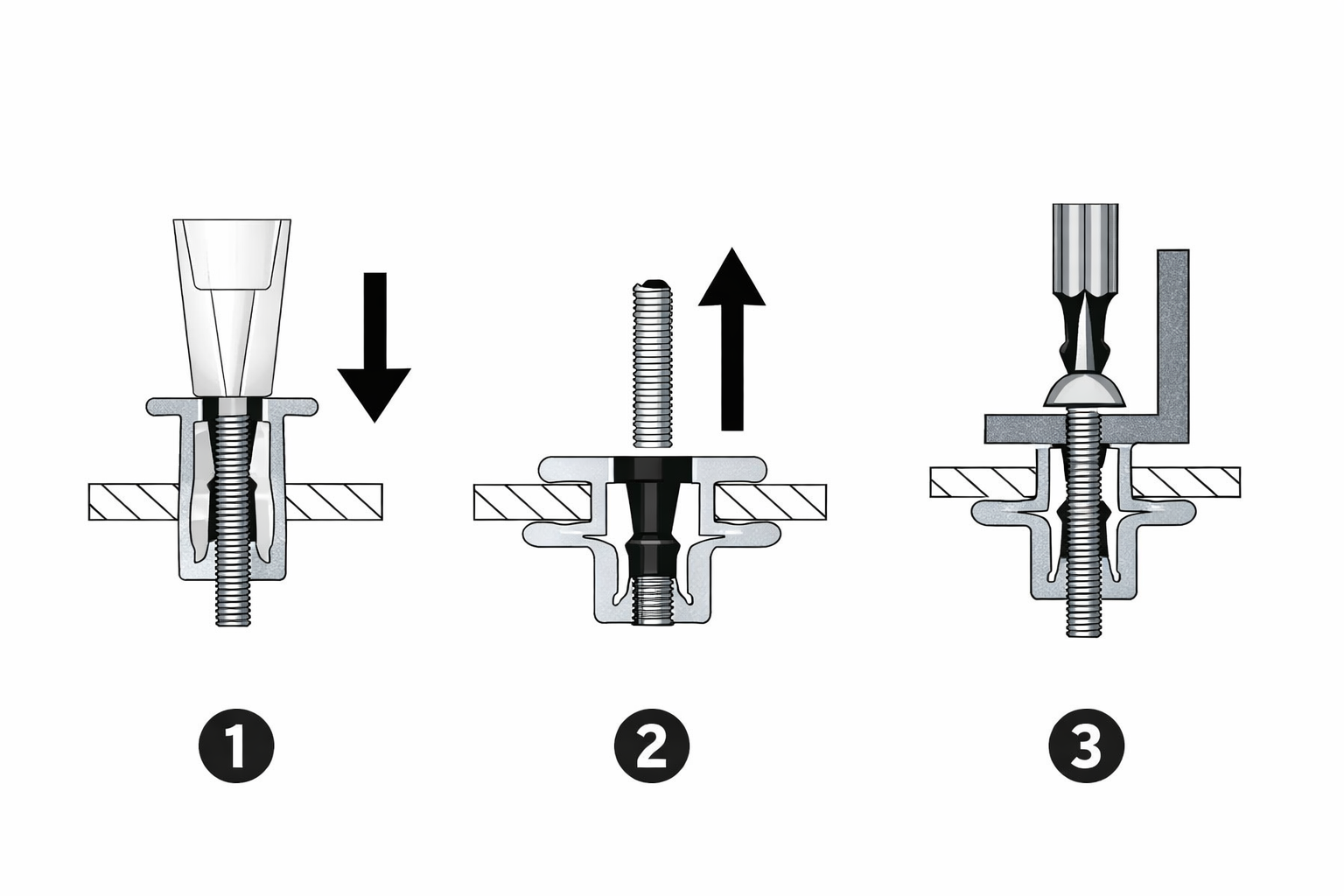 1

2

3