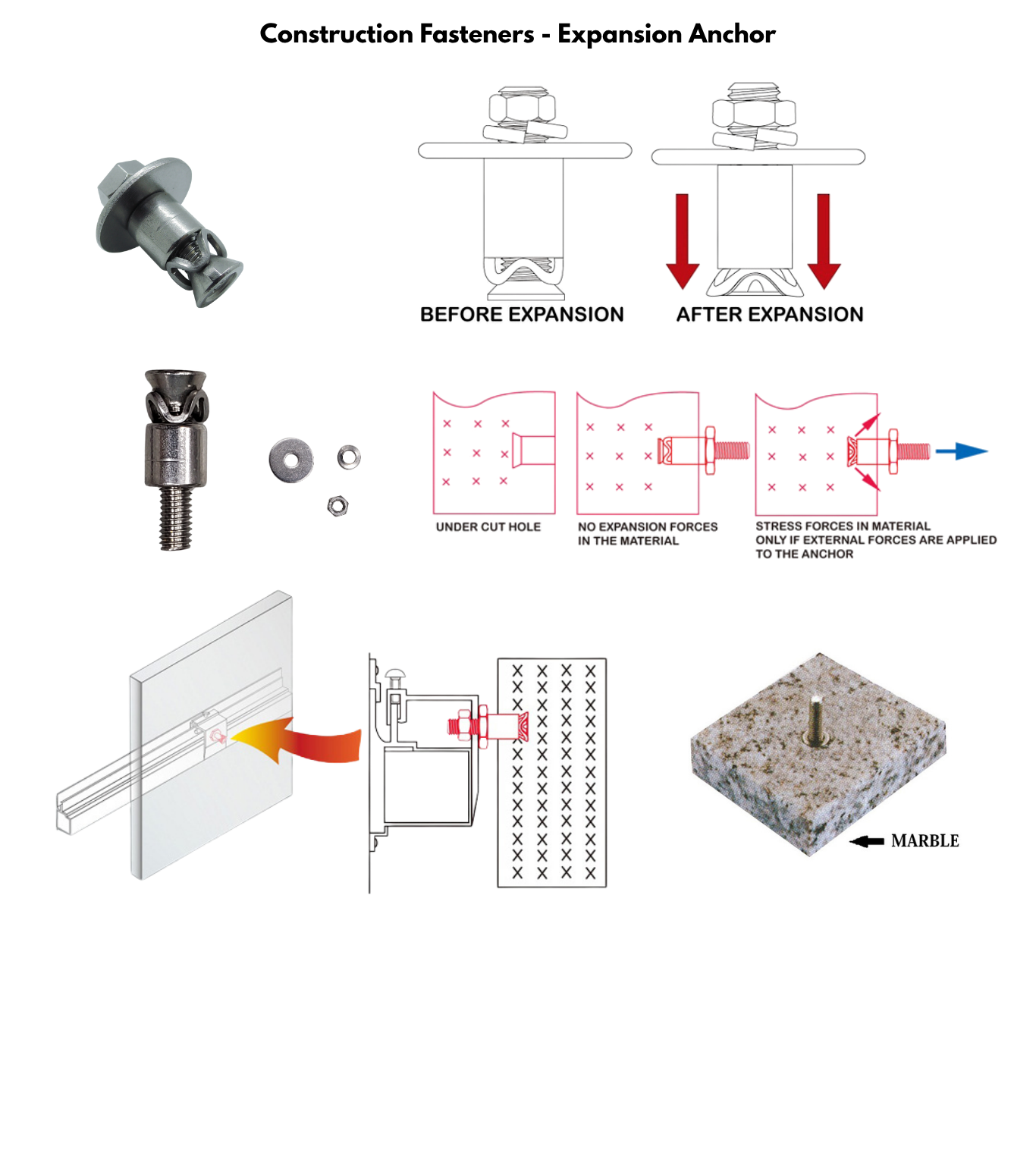 Construction Fasteners - Expansion Anchor

BEFORE EXPANSION

AFTER EXPANSION

UNDER CUT HOLE

NO EXPANSION FORCES IN THE MATERIAL

STRESS FORCES IN MATERIAL ONLY IF EXTERNAL FORCES ARE APPLIED TO THE ANCHOR

MARBLE